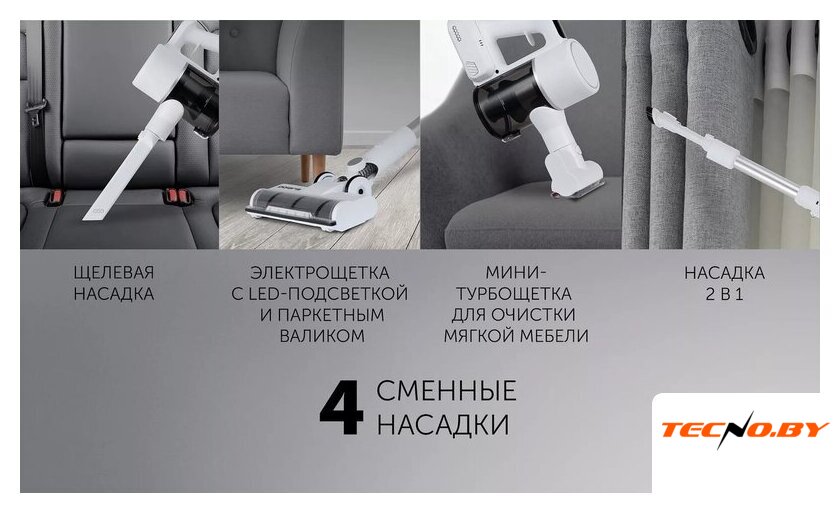 ЩЕЛЕВАЯ НАСАДКА

ЭЛЕКТРОЩЕТКА С LED-ПОДСВЕТКОЙ И ПАРКЕТНЫМ ВАЛИКОМ

МИНИ-ТУРБОЩЕТКА ДЛЯ ОЧИСТКИ МЯГКОЙ МЕБЕЛИ

НАСАДКА 2 В 1

4 СМЕННЫЕ НАСАДКИ

TECNO.BY