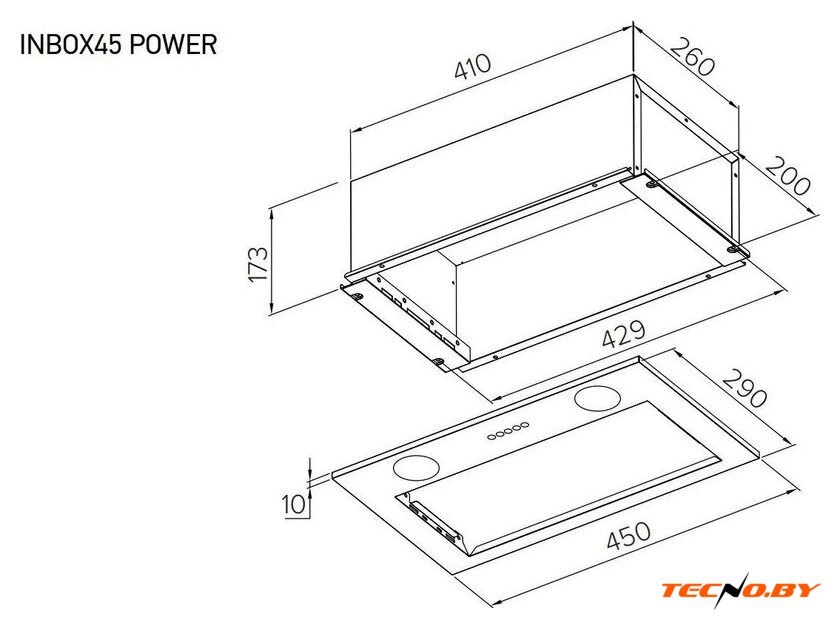 INBOX45 POWER

410

260

200

173

429

290

10

450

TECNO.BY