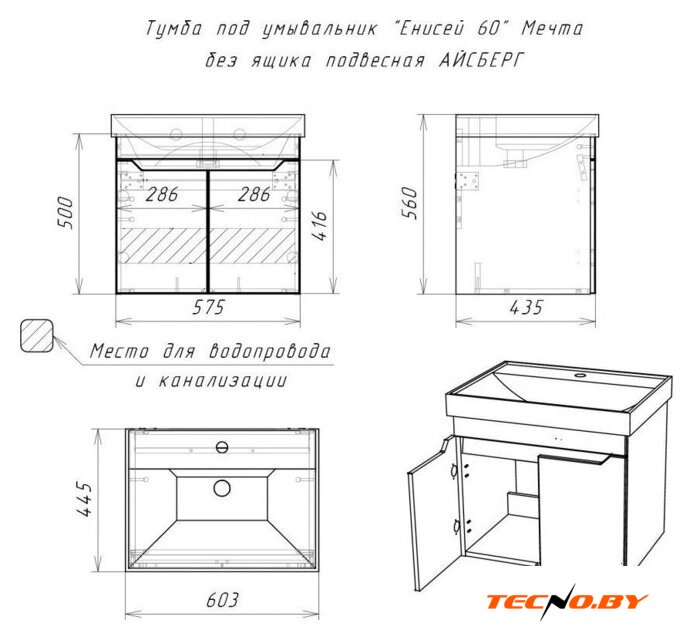 Тумба под умывальник "Енисей 60" Мечта
без ящика подвесная АЙСБЕРГ

500
286
286
416
575

560
435

Место для водопровода
и канализации

445
603

TECNO.BY