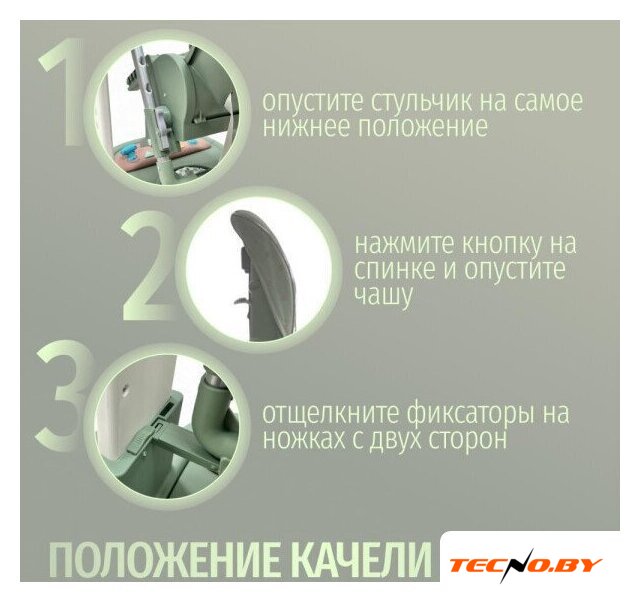 1
опустите стульчик на самое нижнее положение

2
нажмите кнопку на спинке и опустите чашу

3
отщелкните фиксаторы на ножках с двух сторон

ПОЛОЖЕНИЕ КАЧЕЛИ

TECNO.BY