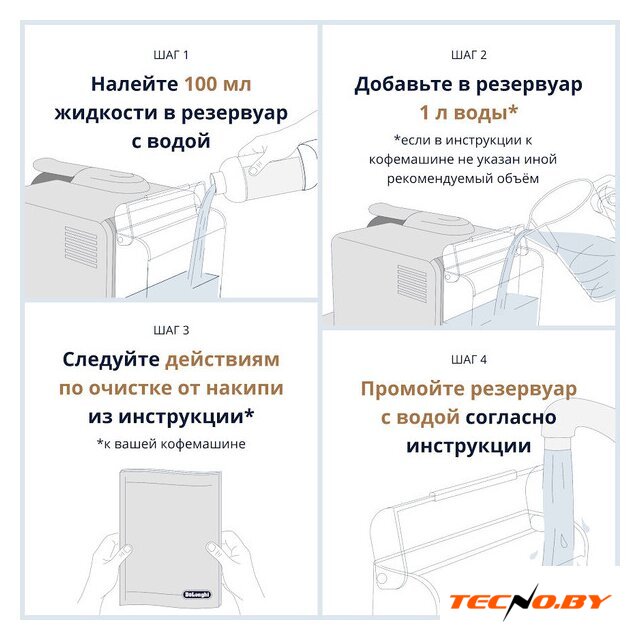 ШАГ 1

Налейте 100 мл жидкости в резервуар с водой

ШАГ 2

Добавьте в резервуар 1 л воды*

*если в инструкции к кофемашине не указан иной рекомендуемый объём

ШАГ 3

Следуйте действиям по очистке от накипи из инструкции*

*к вашей кофемашине

DeLonghi

ШАГ 4

Промойте резервуар с водой согласно инструкции

TECNO.BY