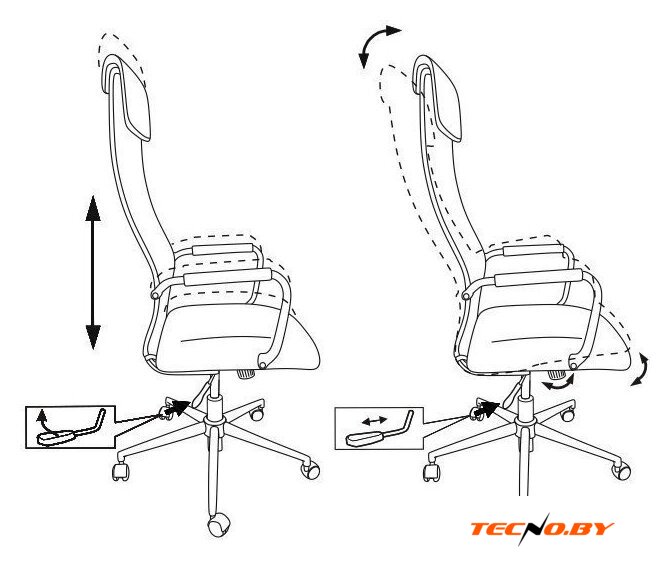 TECNO.BY