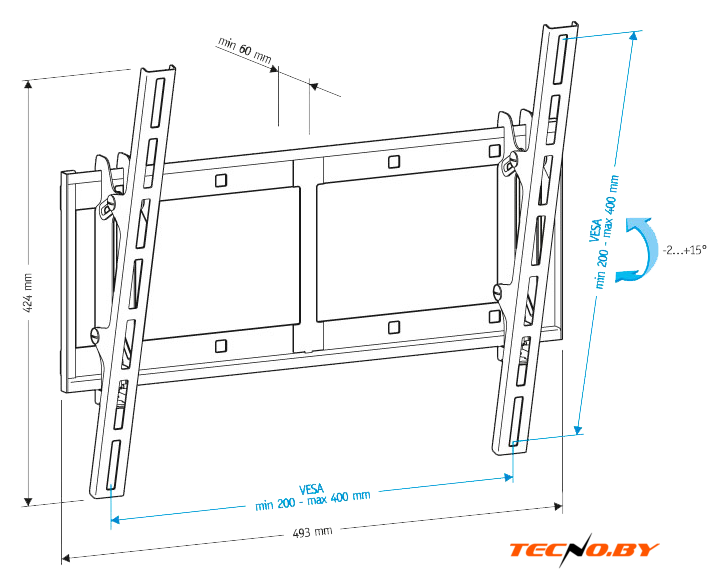 min 60 mm

424 mm

VESA
min 200 - max 400 mm

-2...+15°

VESA
min 200 - max 400 mm

493 mm

TECNO.BY