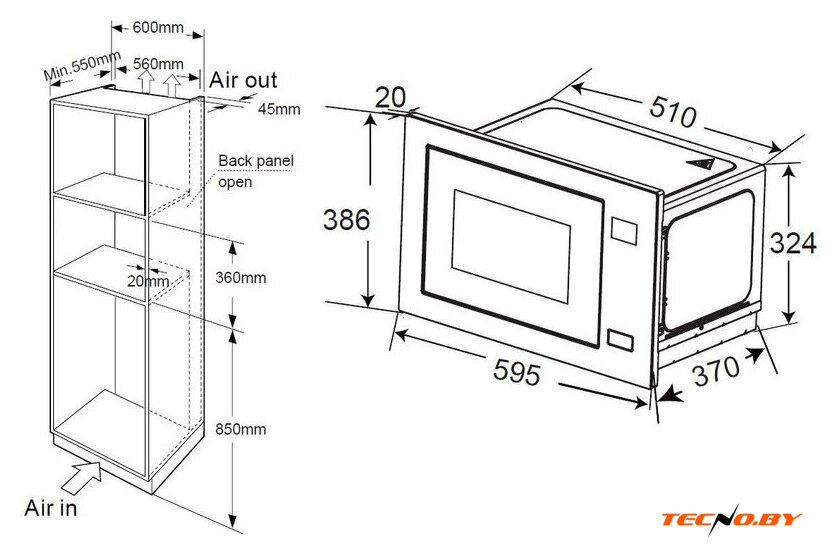 600mm
Min.550mm
560mm
Air out
45mm
Back panel open
20mm
360mm
850mm
Air in
20
510
386
324
595
370
TECNO.BY