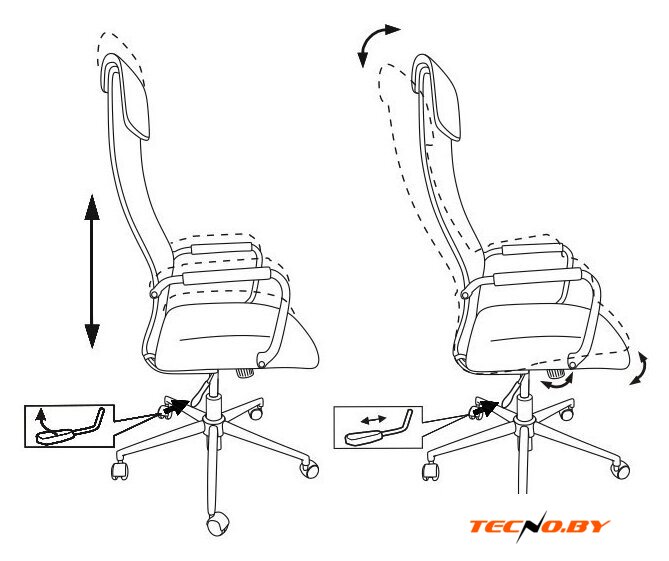 TECNO.BY