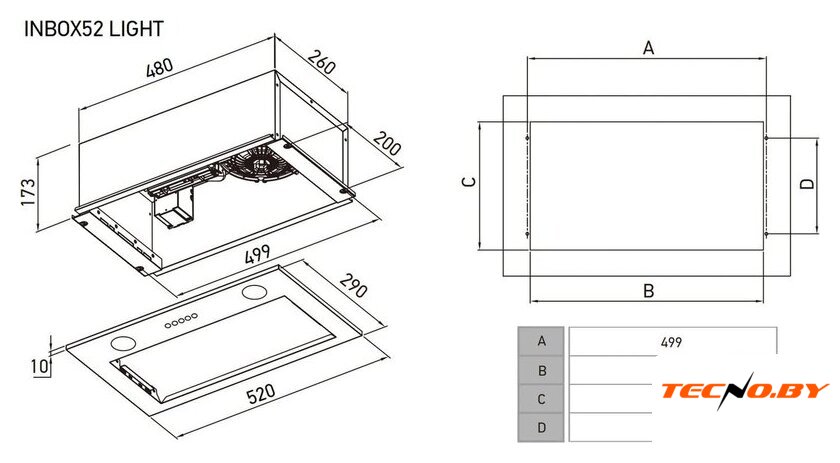 INBOX52 LIGHT

480
260
200
173
499
290
10
520

A
C
D
B

| A | 499 |
|---|---|
| B | |
| C | |
| D | |

TECNO.BY