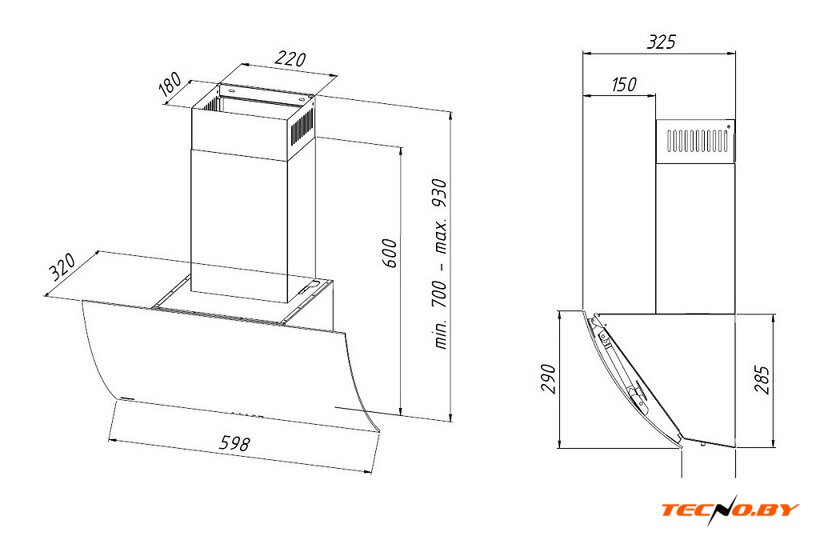 220
180
320
600
min. 700 – max. 930
598
325
150
290
285
TECNO.BY