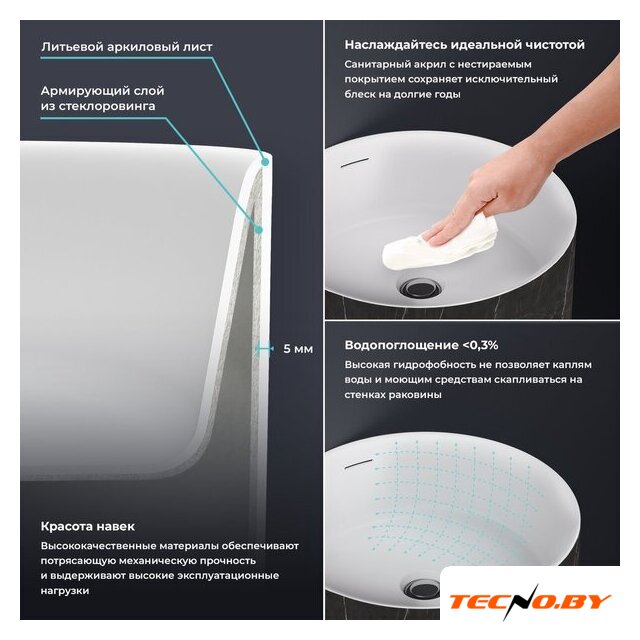 Литьевой аркиловый лист

Армирующий слой из стеклоровинга

5 мм

Красота навек

Высококачественные материалы обеспечивают потрясающую механическую прочность и выдерживают высокие эксплуатационные нагрузки

Наслаждайтесь идеальной чистотой

Санитарный акрил с нестираемым покрытием сохраняет исключительный блеск на долгие годы

Водопоглощение <0,3%

Высокая гидрофобность не позволяет каплям воды и моющим средствам скапливаться на стенках раковины

TECNO.BY