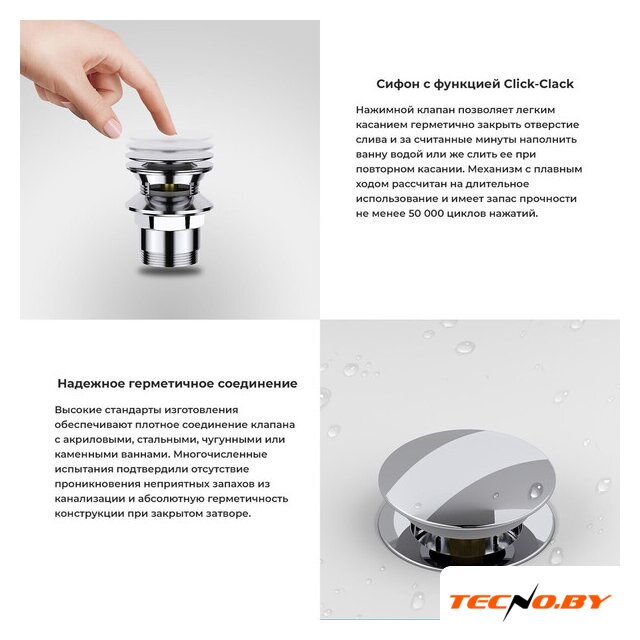 Сифон с функцией Click-Clack

Нажимной клапан позволяет легким касанием герметично закрыть отверстие слива и за считанные минуты наполнить ванну водой или же слить ее при повторном касании. Механизм с плавным ходом рассчитан на длительное использование и имеет запас прочности не менее 50 000 циклов нажатий.

Надежное герметичное соединение

Высокие стандарты изготовления обеспечивают плотное соединение клапана с акриловыми, стальными, чугунными или каменными ваннами. Многочисленные испытания подтвердили отсутствие проникновения неприятных запахов из канализации и абсолютную герметичность конструкции при закрытом затворе.

TECNO.BY