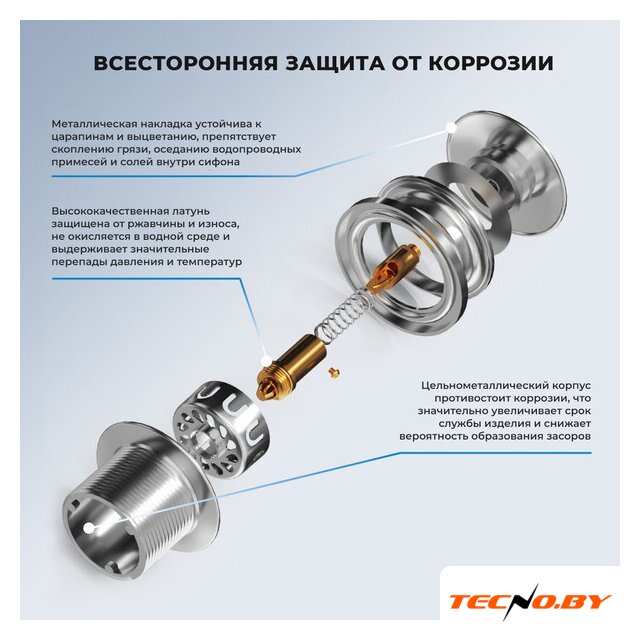 ВСЕСТОРОННЯЯ ЗАЩИТА ОТ КОРРОЗИИ

Металлическая накладка устойчива к царапинам и выцветанию, препятствует скоплению грязи, оседанию водопроводных примесей и солей внутри сифона

Высококачественная латунь защищена от ржавчины и износа, не окисляется в водной среде и выдерживает значительные перепады давления и температур

Цельнометаллический корпус противостоит коррозии, что значительно увеличивает срок службы изделия и снижает вероятность образования засоров

TECNO.BY