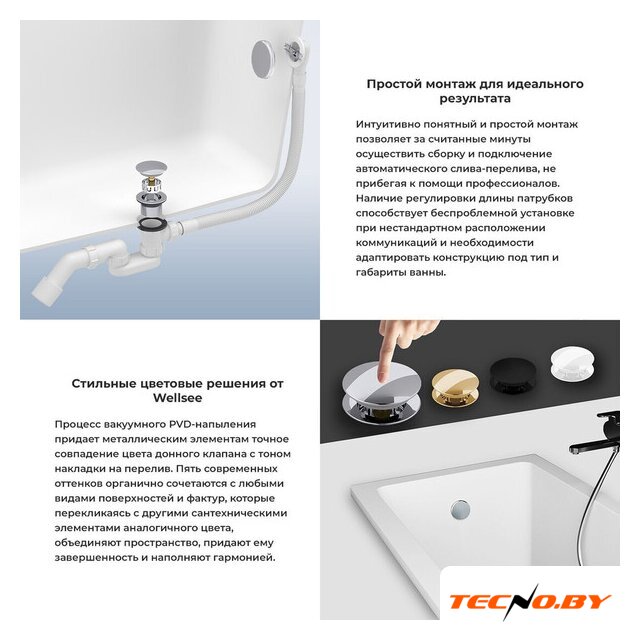 Простой монтаж для идеального результата

Интуитивно понятный и простой монтаж позволяет за считанные минуты осуществить сборку и подключение автоматического слива-перелива, не прибегая к помощи профессионалов. Наличие регулировки длины патрубков способствует беспроблемной установке при нестандартном расположении коммуникаций и необходимости адаптировать конструкцию под тип и габариты ванны.

Стильные цветовые решения от Wellsee

Процесс вакуумного PVD-напыления придает металлическим элементам точное совпадение цвета донного клапана с тоном накладки на перелив. Пять современных оттенков органично сочетаются с любыми видами поверхностей и фактур, которые перекликаясь с другими сантехническими элементами аналогичного цвета, объединяют пространство, придают ему завершенность и наполняют гармонией.

TECNO.BY