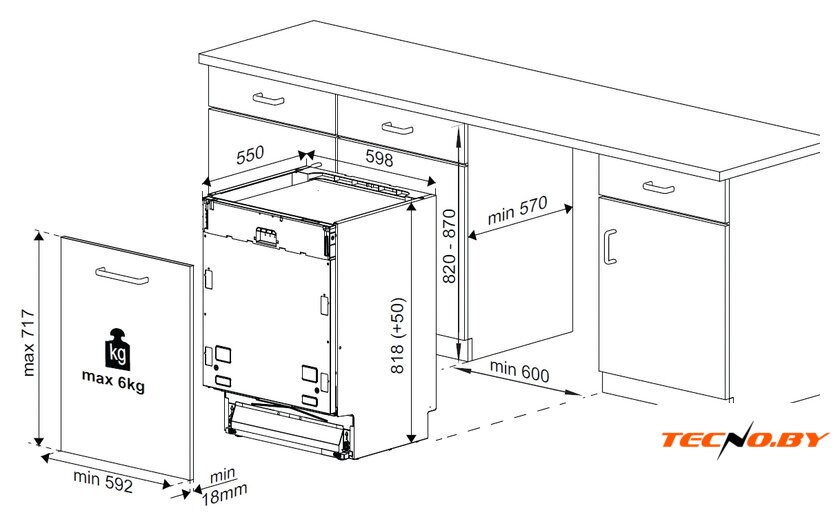 550
598
min 570
820 - 870
818 (+50)
min 600
max 717
kg
max 6kg
min 592
min
18mm
TECNO.BY