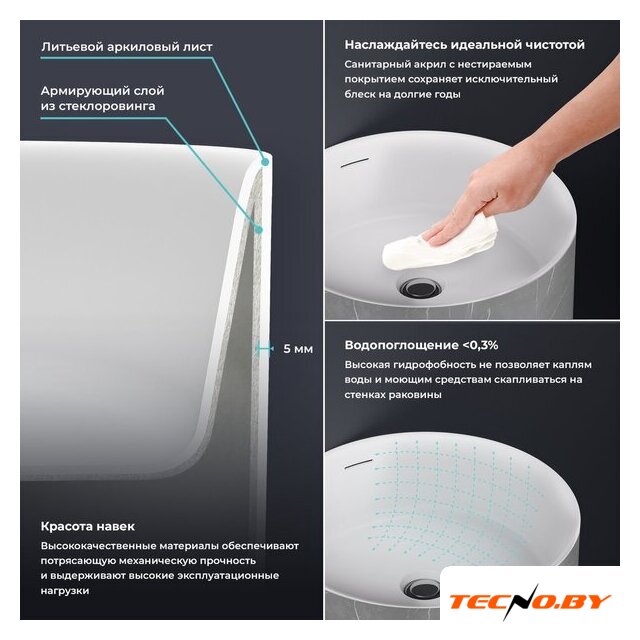 Литьевой аркиловый лист

Армирующий слой из стеклоровинга

5 мм

Красота навек

Высококачественные материалы обеспечивают потрясающую механическую прочность и выдерживают высокие эксплуатационные нагрузки

Наслаждайтесь идеальной чистотой

Санитарный акрил с нестираемым покрытием сохраняет исключительный блеск на долгие годы

Водопоглощение <0,3%

Высокая гидрофобность не позволяет каплям воды и моющим средствам скапливаться на стенках раковины

TECNO.BY