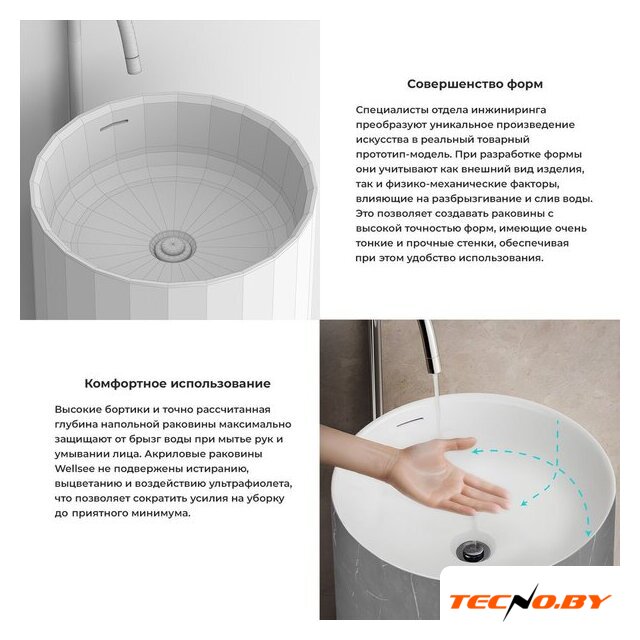 Совершенство форм

Специалисты отдела инжиниринга преобразуют уникальное произведение искусства в реальный товарный прототип-модель. При разработке формы они учитывают как внешний вид изделия, так и физико-механические факторы, влияющие на разбрызгивание и слив воды. Это позволяет создавать раковины с высокой точностью форм, имеющие очень тонкие и прочные стенки, обеспечивая при этом удобство использования.

Комфортное использование

Высокие бортики и точно рассчитанная глубина напольной раковины максимально защищают от брызг воды при мытье рук и умывании лица. Акриловые раковины Wellsee не подвержены истиранию, выцветанию и воздействию ультрафиолета, что позволяет сократить усилия на уборку до приятного минимума.

TECNO.BY