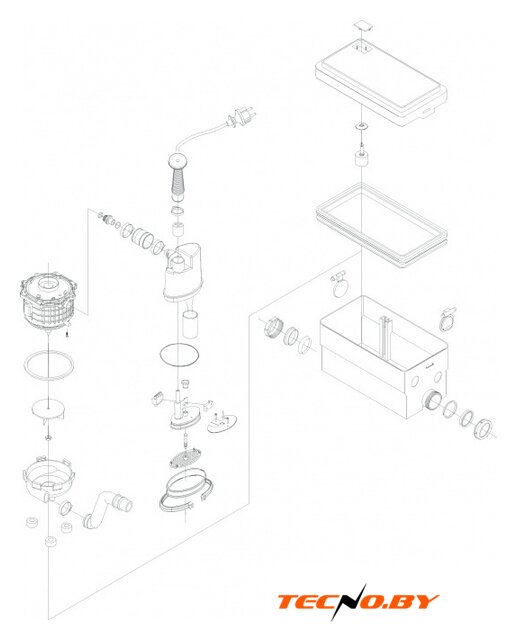 TECNO.BY