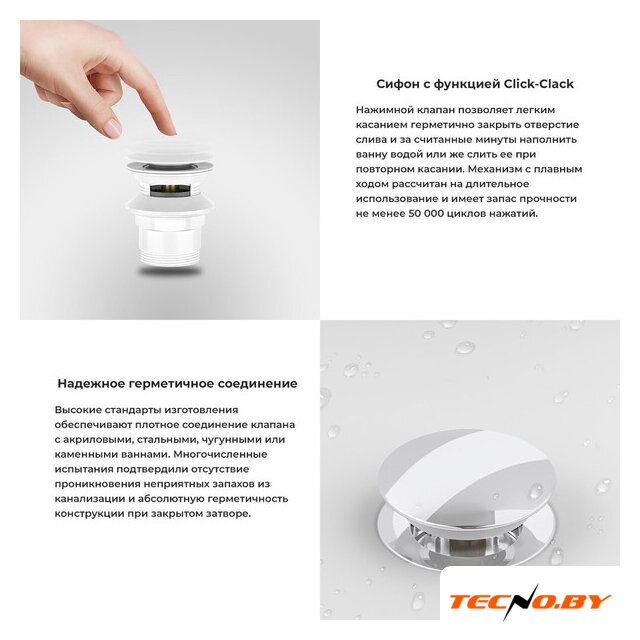 Сифон с функцией Click-Clack

Нажимной клапан позволяет легким касанием герметично закрыть отверстие слива и за считанные минуты наполнить ванну водой или же слить ее при повторном касании. Механизм с плавным ходом рассчитан на длительное использование и имеет запас прочности не менее 50 000 циклов нажатий.

Надежное герметичное соединение

Высокие стандарты изготовления обеспечивают плотное соединение клапана с акриловыми, стальными, чугунными или каменными ваннами. Многочисленные испытания подтвердили отсутствие проникновения неприятных запахов из канализации и абсолютную герметичность конструкции при закрытом затворе.

TECNO.BY