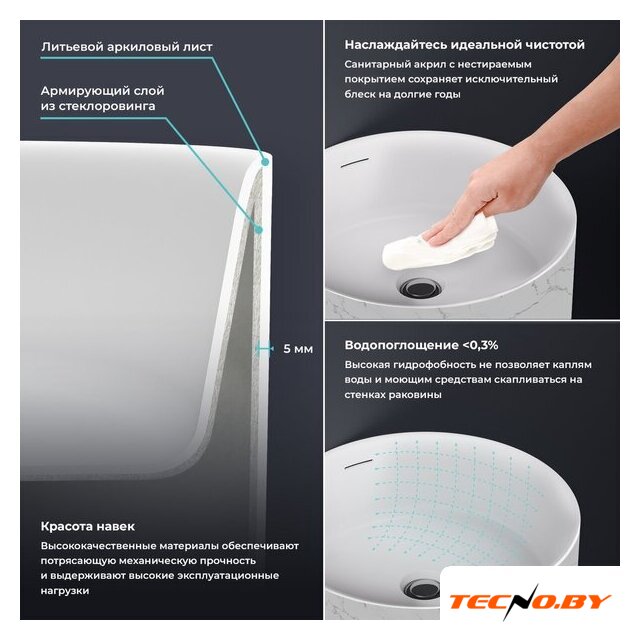 Литьевой аркиловый лист

Армирующий слой из стеклоровинга

5 мм

Красота навек

Высококачественные материалы обеспечивают потрясающую механическую прочность и выдерживают высокие эксплуатационные нагрузки

Наслаждайтесь идеальной чистотой

Санитарный акрил с нестираемым покрытием сохраняет исключительный блеск на долгие годы

Водопоглощение <0,3%

Высокая гидрофобность не позволяет каплям воды и моющим средствам скапливаться на стенках раковины

TECNO.BY