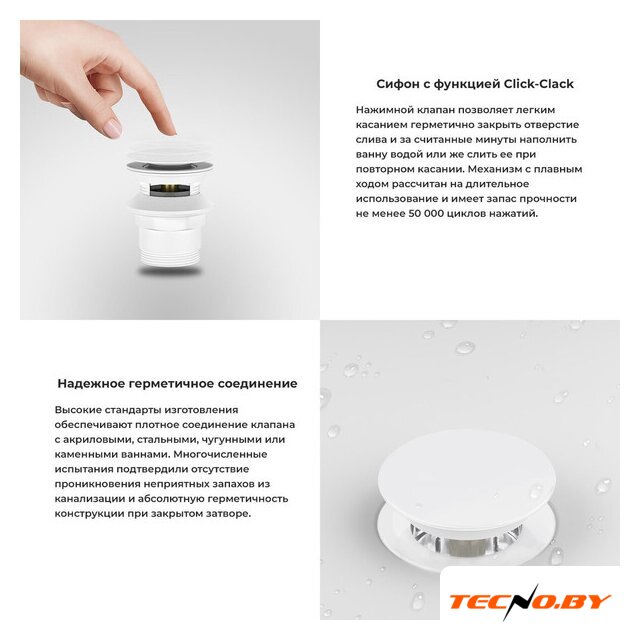 Сифон с функцией Click-Clack

Нажимной клапан позволяет легким касанием герметично закрыть отверстие слива и за считанные минуты наполнить ванну водой или же слить ее при повторном касании. Механизм с плавным ходом рассчитан на длительное использование и имеет запас прочности не менее 50 000 циклов нажатий.

Надежное герметичное соединение

Высокие стандарты изготовления обеспечивают плотное соединение клапана с акриловыми, стальными, чугунными или каменными ваннами. Многочисленные испытания подтвердили отсутствие проникновения неприятных запахов из канализации и абсолютную герметичность конструкции при закрытом затворе.

TECNO.BY