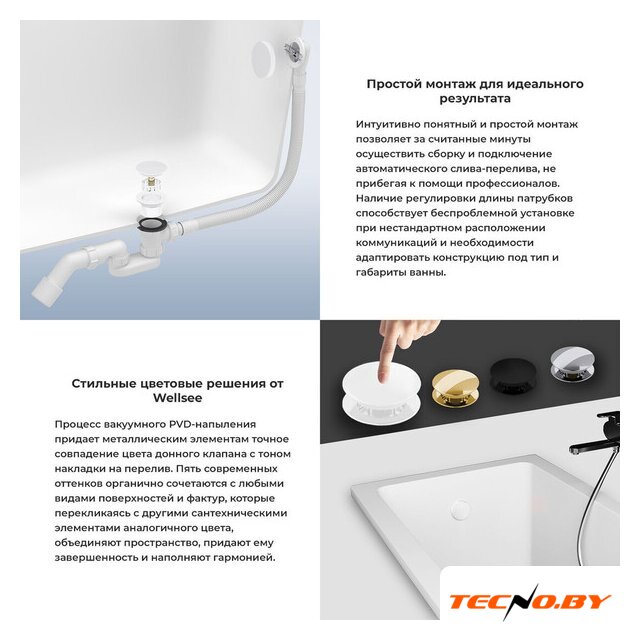 Простой монтаж для идеального результата

Интуитивно понятный и простой монтаж позволяет за считанные минуты осуществить сборку и подключение автоматического слива-перелива, не прибегая к помощи профессионалов. Наличие регулировки длины патрубков способствует беспроблемной установке при нестандартном расположении коммуникаций и необходимости адаптировать конструкцию под тип и габариты ванны.

Стильные цветовые решения от Wellsee

Процесс вакуумного PVD-напыления придает металлическим элементам точное совпадение цвета донного клапана с тоном накладки на перелив. Пять современных оттенков органично сочетаются с любыми видами поверхностей и фактур, которые перекликаясь с другими сантехническими элементами аналогичного цвета, объединяют пространство, придают ему завершенность и наполняют гармонией.

TECNO.BY