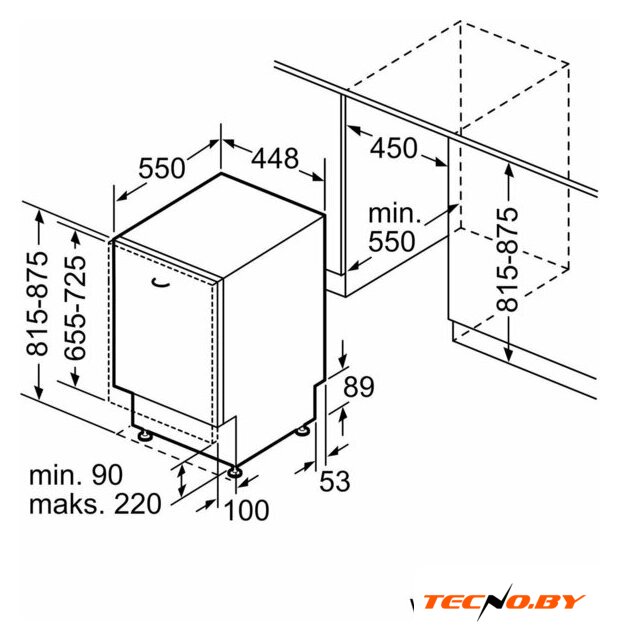 550
448
450
min.
550
815-875
815-875
655-725
89
53
min. 90
maks. 220
100
TECNO.BY