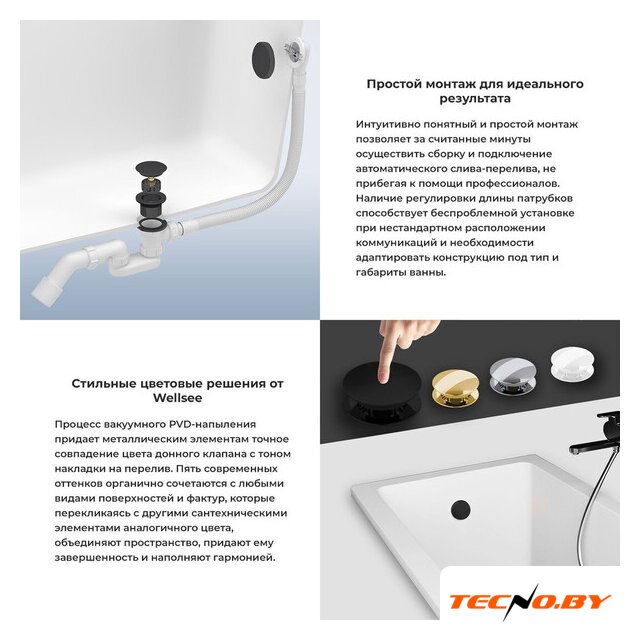 Простой монтаж для идеального результата

Интуитивно понятный и простой монтаж позволяет за считанные минуты осуществить сборку и подключение автоматического слива-перелива, не прибегая к помощи профессионалов. Наличие регулировки длины патрубков способствует беспроблемной установке при нестандартном расположении коммуникаций и необходимости адаптировать конструкцию под тип и габариты ванны.

Стильные цветовые решения от Wellsee

Процесс вакуумного PVD-напыления придает металлическим элементам точное совпадение цвета донного клапана с тоном накладки на перелив. Пять современных оттенков органично сочетаются с любыми видами поверхностей и фактур, которые перекликаясь с другими сантехническими элементами аналогичного цвета, объединяют пространство, придают ему завершенность и наполняют гармонией.

TECNO.BY