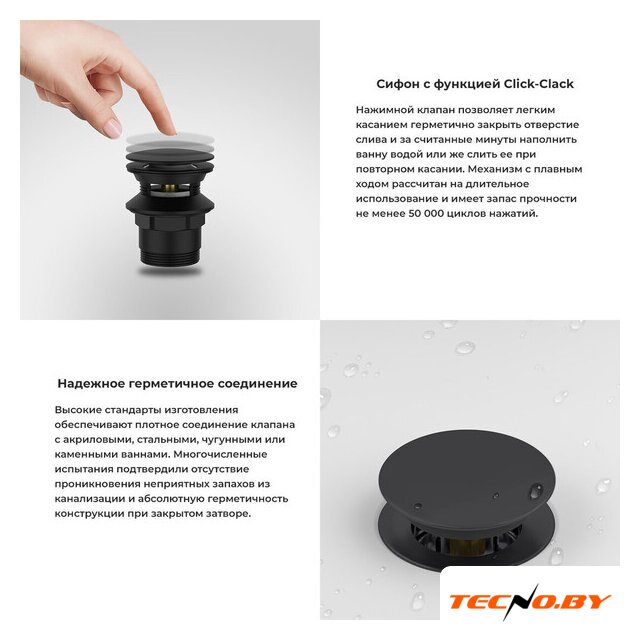 Сифон с функцией Click-Clack

Нажимной клапан позволяет легким касанием герметично закрыть отверстие слива и за считанные минуты наполнить ванну водой или же слить ее при повторном касании. Механизм с плавным ходом рассчитан на длительное использование и имеет запас прочности не менее 50 000 циклов нажатий.

Надежное герметичное соединение

Высокие стандарты изготовления обеспечивают плотное соединение клапана с акриловыми, стальными, чугунными или каменными ваннами. Многочисленные испытания подтвердили отсутствие проникновения неприятных запахов из канализации и абсолютную герметичность конструкции при закрытом затворе.

TECNO.BY