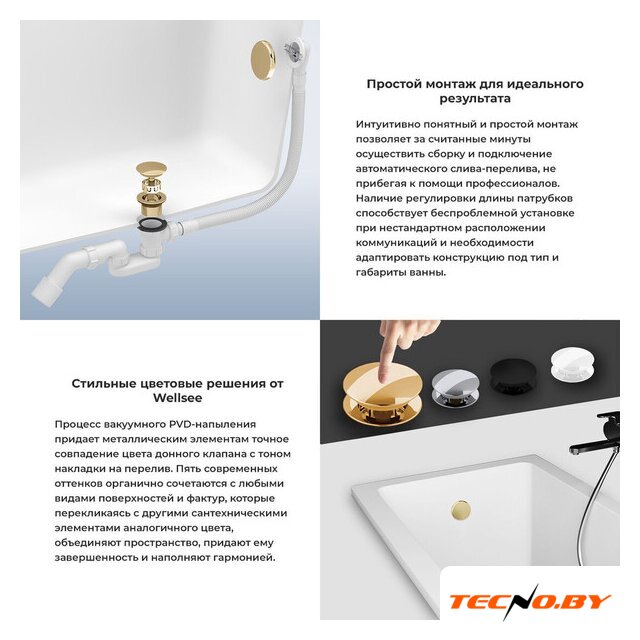 Простой монтаж для идеального результата

Интуитивно понятный и простой монтаж позволяет за считанные минуты осуществить сборку и подключение автоматического слива-перелива, не прибегая к помощи профессионалов. Наличие регулировки длины патрубков способствует беспроблемной установке при нестандартном расположении коммуникаций и необходимости адаптировать конструкцию под тип и габариты ванны.

Стильные цветовые решения от Wellsee

Процесс вакуумного PVD-напыления придает металлическим элементам точное совпадение цвета донного клапана с тоном накладки на перелив. Пять современных оттенков органично сочетаются с любыми видами поверхностей и фактур, которые перекликаясь с другими сантехническими элементами аналогичного цвета, объединяют пространство, придают ему завершенность и наполняют гармонией.

TECNO.BY