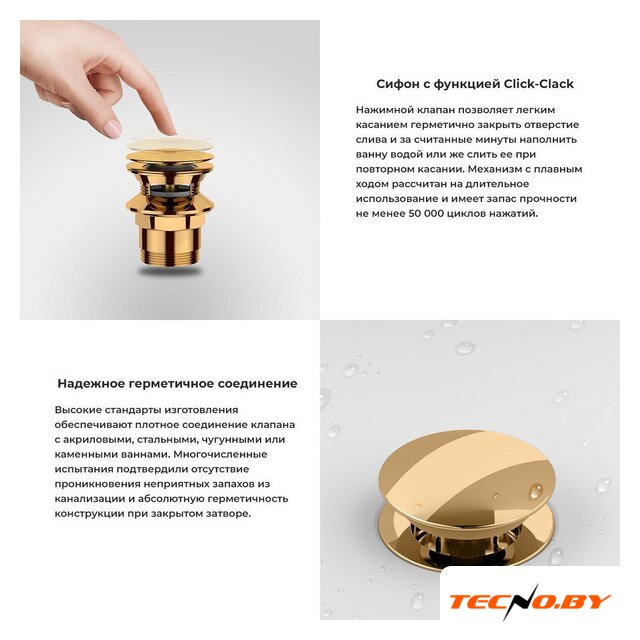 Сифон с функцией Click-Clack

Нажимной клапан позволяет легким касанием герметично закрыть отверстие слива и за считанные минуты наполнить ванну водой или же слить ее при повторном касании. Механизм с плавным ходом рассчитан на длительное использование и имеет запас прочности не менее 50 000 циклов нажатий.

Надежное герметичное соединение

Высокие стандарты изготовления обеспечивают плотное соединение клапана с акриловыми, стальными, чугунными или каменными ваннами. Многочисленные испытания подтвердили отсутствие проникновения неприятных запахов из канализации и абсолютную герметичность конструкции при закрытом затворе.

TECNO.BY