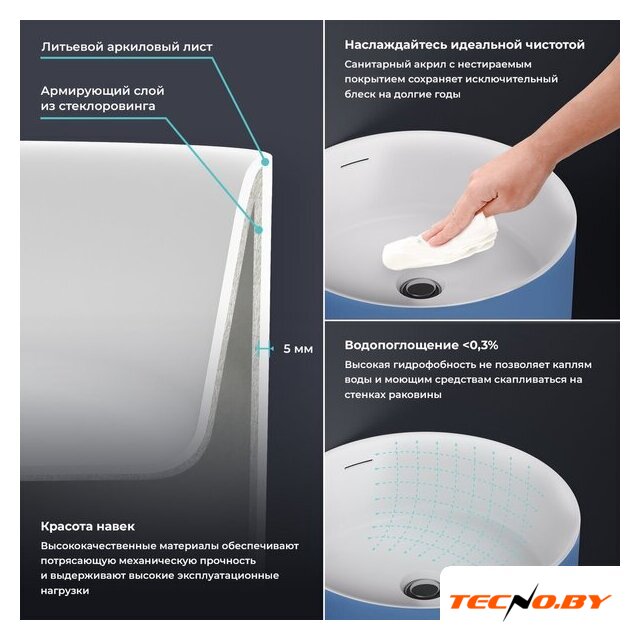 Литьевой аркиловый лист

Армирующий слой из стеклоровинга

5 мм

Красота навек

Высококачественные материалы обеспечивают потрясающую механическую прочность и выдерживают высокие эксплуатационные нагрузки

Наслаждайтесь идеальной чистотой

Санитарный акрил с нестираемым покрытием сохраняет исключительный блеск на долгие годы

Водопоглощение <0,3%

Высокая гидрофобность не позволяет каплям воды и моющим средствам скапливаться на стенках раковины

TECNO.BY