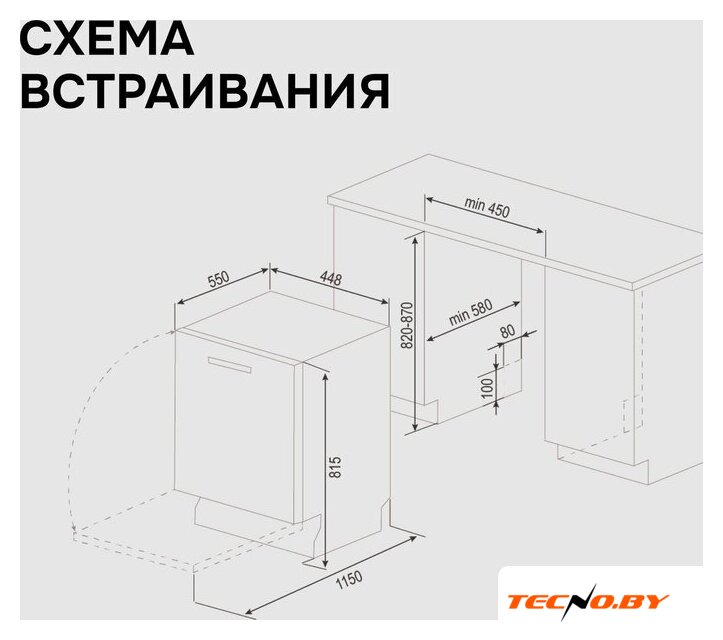 СХЕМА ВСТРАИВАНИЯ

min 450

550

448

820-870

min 580

80

100

815

1150

TECNO.BY