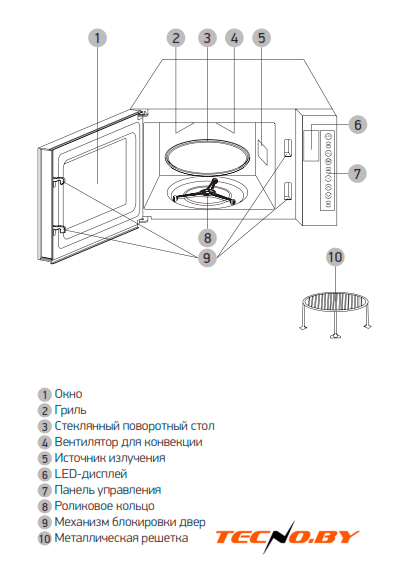 1
2
3
4
5
6
7
8
9
10

1 Окно
2 Гриль
3 Стеклянный поворотный стол
4 Вентилятор для конвекции
5 Источник излучения
6 LED-дисплей
7 Панель управления
8 Роликовое кольцо
9 Механизм блокировки двер
10 Металлическая решетка

TECNO.BY