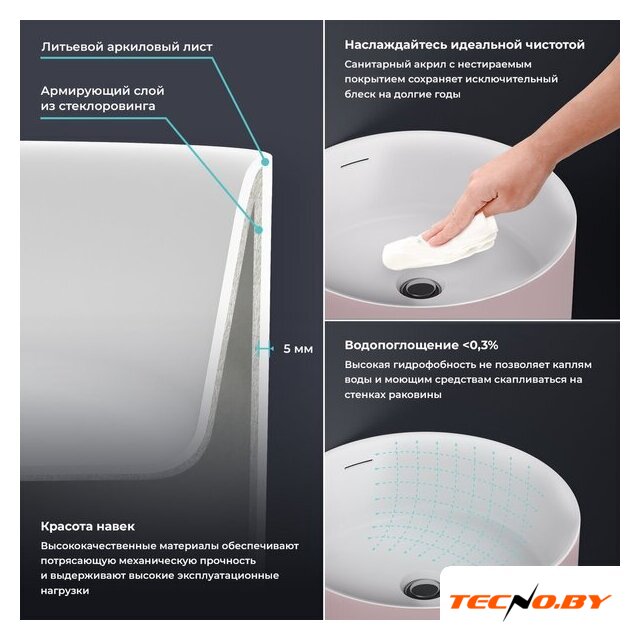 Литьевой аркиловый лист

Армирующий слой из стеклоровинга

5 мм

Красота навек

Высококачественные материалы обеспечивают потрясающую механическую прочность и выдерживают высокие эксплуатационные нагрузки

Наслаждайтесь идеальной чистотой

Санитарный акрил с нестираемым покрытием сохраняет исключительный блеск на долгие годы

Водопоглощение <0,3%

Высокая гидрофобность не позволяет каплям воды и моющим средствам скапливаться на стенках раковины

TECNO.BY