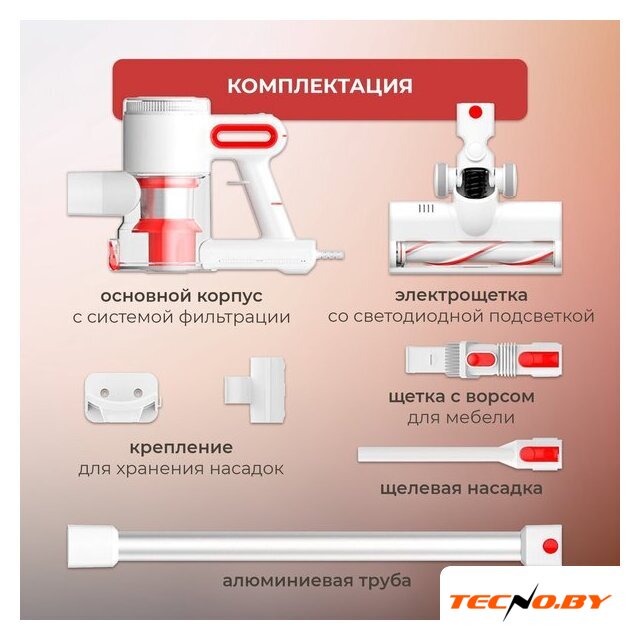 КОМПЛЕКТАЦИЯ

основной корпус
с системой фильтрации

электрощетка
со светодиодной подсветкой

щетка с ворсом
для мебели

крепление
для хранения насадок

щелевая насадка

алюминиевая труба

TECNO.BY