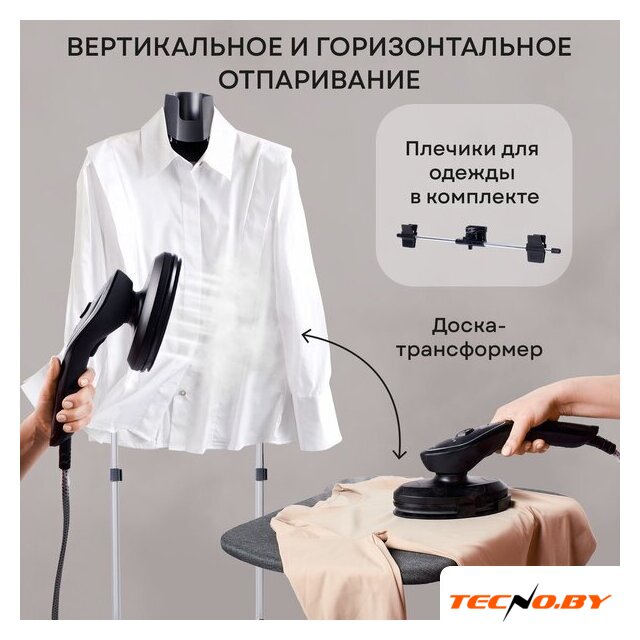 ВЕРТИКАЛЬНОЕ И ГОРИЗОНТАЛЬНОЕ ОТПАРИВАНИЕ

Плечики для одежды в комплекте

Доска-трансформер

TECNO.BY