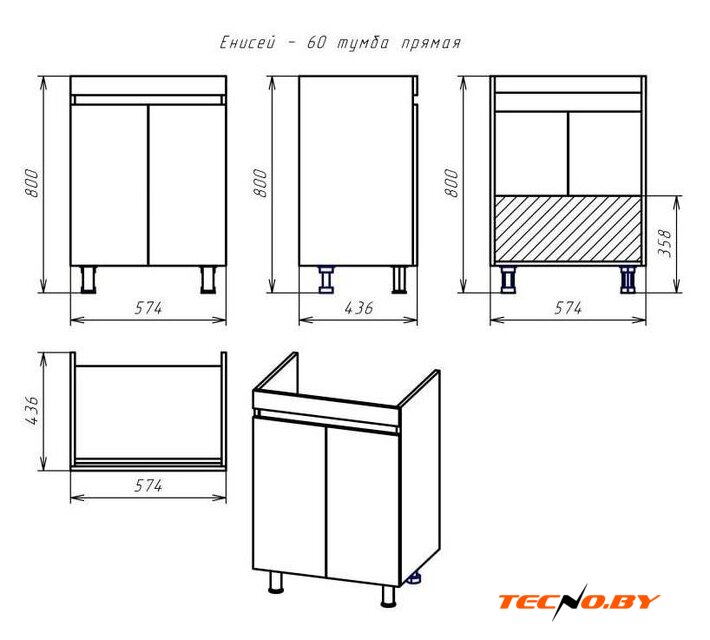 Енисей - 60 тумба прямая

800

574

800

436

800

358

574

436

574

TECNO.BY