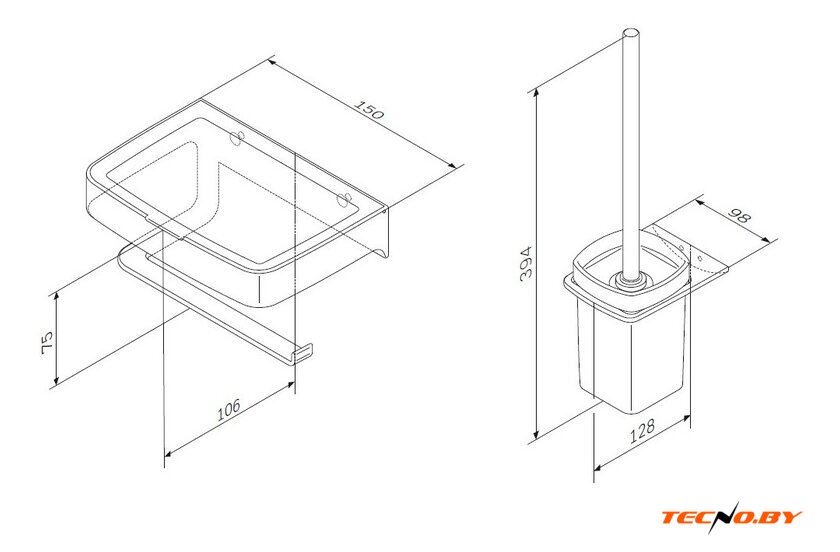 150
75
106
394
98
128
TECNO.BY