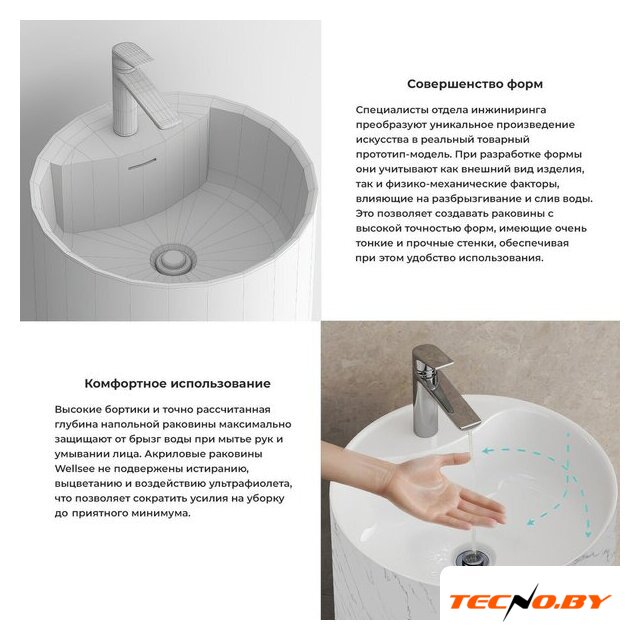 Совершенство форм

Специалисты отдела инжиниринга преобразуют уникальное произведение искусства в реальный товарный прототип-модель. При разработке формы они учитывают как внешний вид изделия, так и физико-механические факторы, влияющие на разбрызгивание и слив воды. Это позволяет создавать раковины с высокой точностью форм, имеющие очень тонкие и прочные стенки, обеспечивая при этом удобство использования.

Комфортное использование

Высокие бортики и точно рассчитанная глубина напольной раковины максимально защищают от брызг воды при мытье рук и умывании лица. Акриловые раковины Wellsee не подвержены истиранию, выцветанию и воздействию ультрафиолета, что позволяет сократить усилия на уборку до приятного минимума.

TECNO.BY