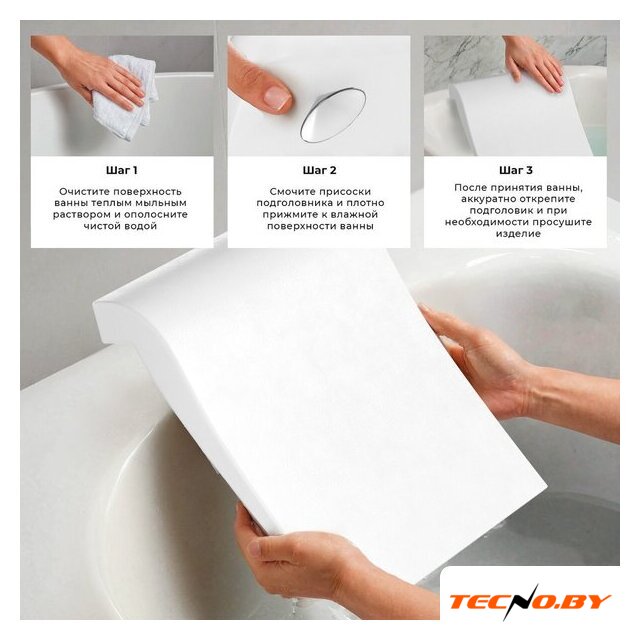 Шаг 1

Очистите поверхность ванны теплым мыльным раствором и ополосните чистой водой

Шаг 2

Смочите присоски подголовника и плотно прижмите к влажной поверхности ванны

Шаг 3

После принятия ванны, аккуратно открепите подголовик и при необходимости просушите изделие

TECNO.BY