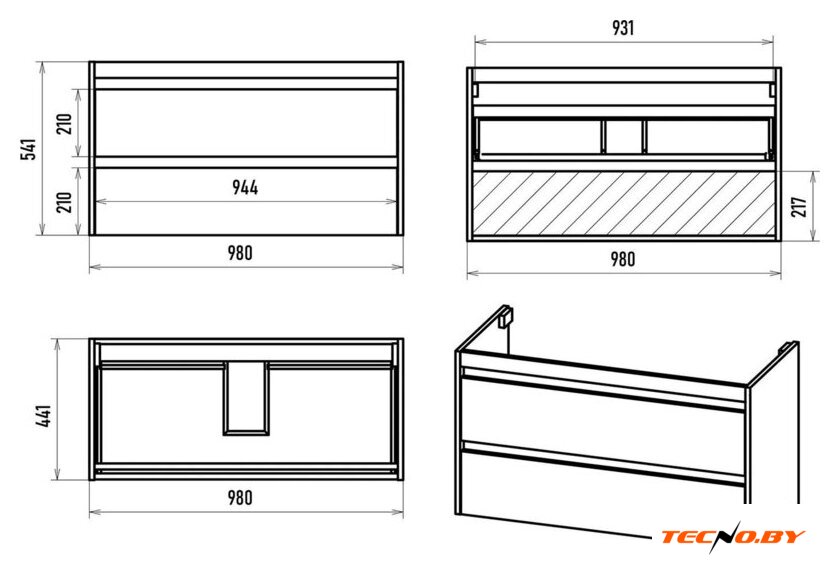 541
210
210
944
980
931
217
980
441
980
TECNO.BY