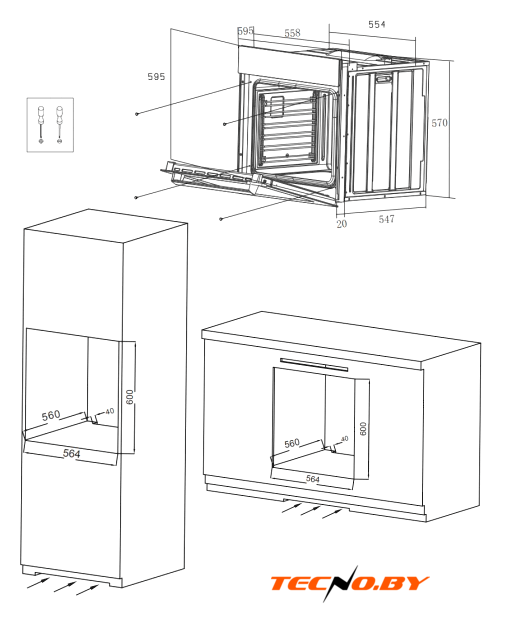 595
558
554
595
570
20
547
600
560
40
564
600
560
40
564
TECNO.BY