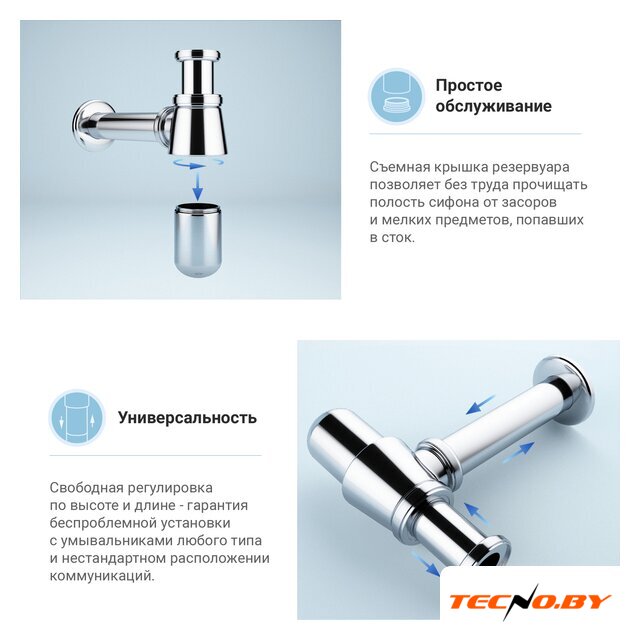 Простое обслуживание

Съемная крышка резервуара позволяет без труда прочищать полость сифона от засоров и мелких предметов, попавших в сток.

Универсальность

Свободная регулировка по высоте и длине - гарантия беспроблемной установки с умывальниками любого типа и нестандартном расположении коммуникаций.

TECNO.BY