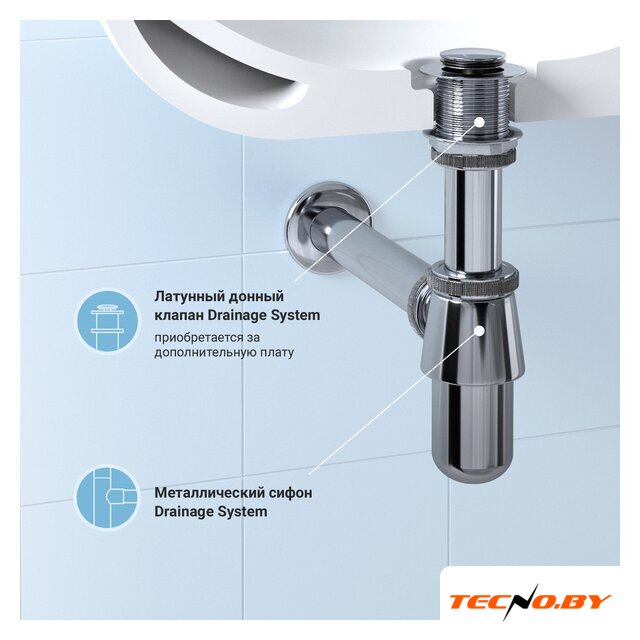 Латунный донный клапан Drainage System

приобретается за дополнительную плату

Металлический сифон Drainage System

TECNO.BY