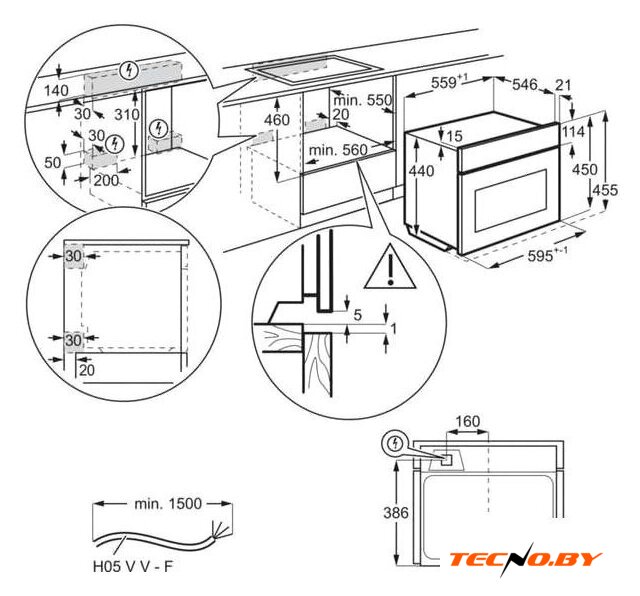 140
30
310
30
50
200
460
min. 550
20
min. 560
$559^{+1}$
546
21
15
114
440
450
455
$595^{+-1}$
30
30
20
5
1
160
386
min. 1500
H05 V V - F
TECNO.BY