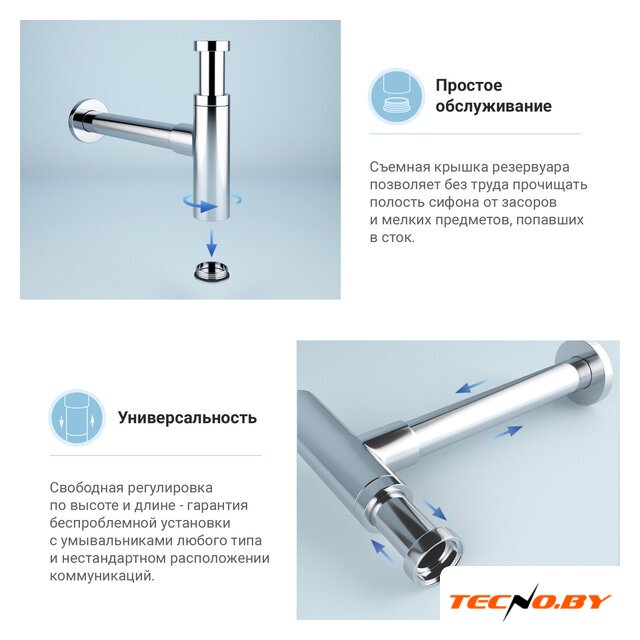 Простое обслуживание

Съемная крышка резервуара позволяет без труда прочищать полость сифона от засоров и мелких предметов, попавших в сток.

Универсальность

Свободная регулировка по высоте и длине - гарантия беспроблемной установки с умывальниками любого типа и нестандартном расположении коммуникаций.

TECNO.BY