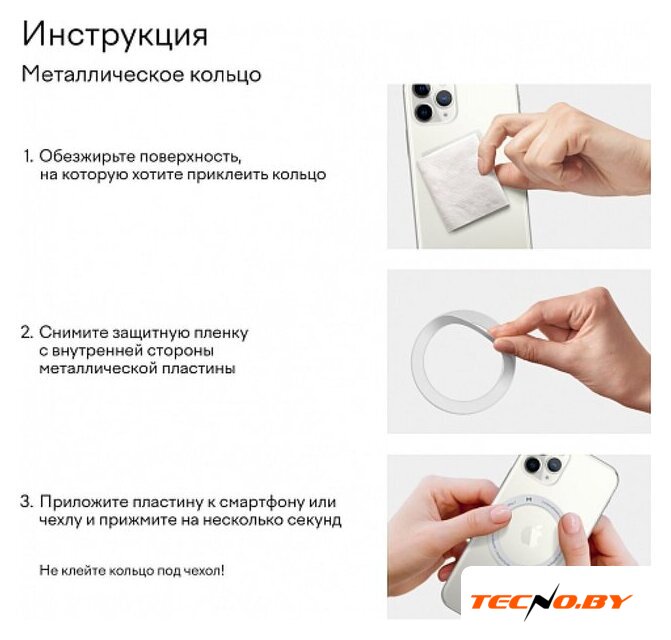 Инструкция

Металлическое кольцо

1. Обезжирьте поверхность, на которую хотите приклеить кольцо

2. Снимите защитную пленку с внутренней стороны металлической пластины

3. Приложите пластину к смартфону или чехлу и прижмите на несколько секунд

Не клейте кольцо под чехол!

TECNO.BY