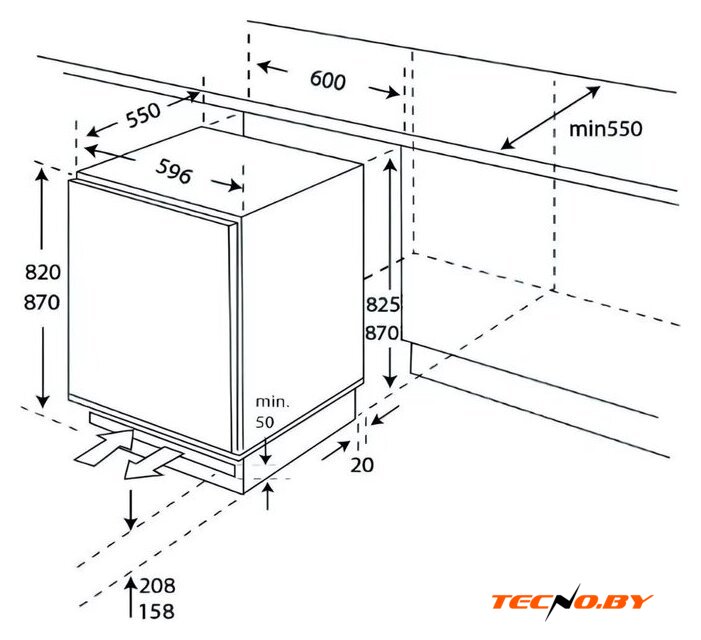 600

550

min550

596

820
870

825
870

min.
50

20

208
158

TECNO.BY