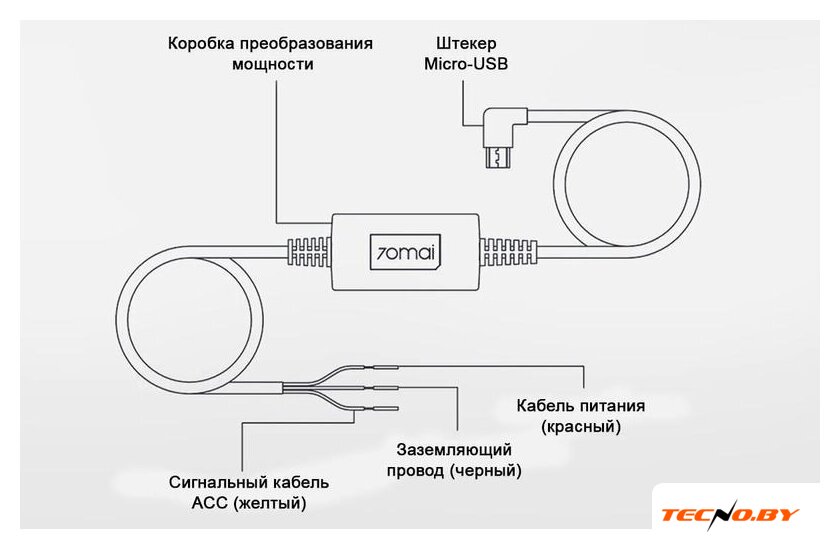 Коробка преобразования мощности

Штекер Micro-USB

70mai

Кабель питания (красный)

Заземляющий провод (черный)

Сигнальный кабель ACC (желтый)

TECNO.BY