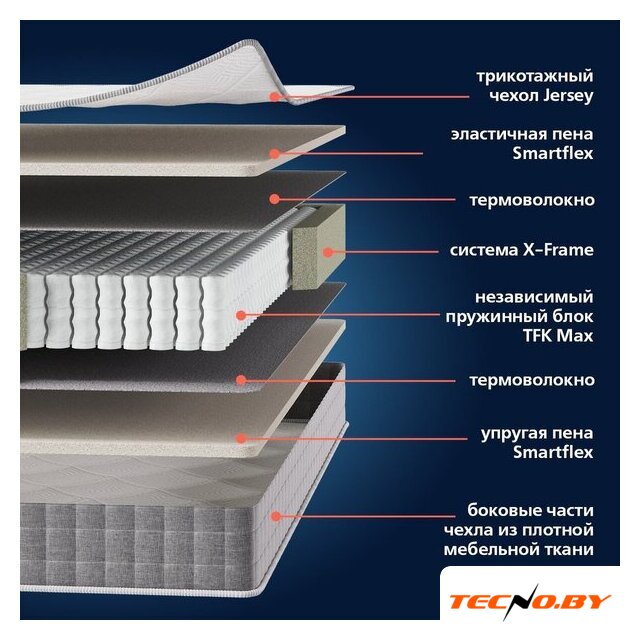 трикотажный чехол Jersey

эластичная пена Smartflex

термоволокно

система X-Frame

независимый пружинный блок TFK Max

термоволокно

упругая пена Smartflex

боковые части чехла из плотной мебельной ткани

TECNO.BY