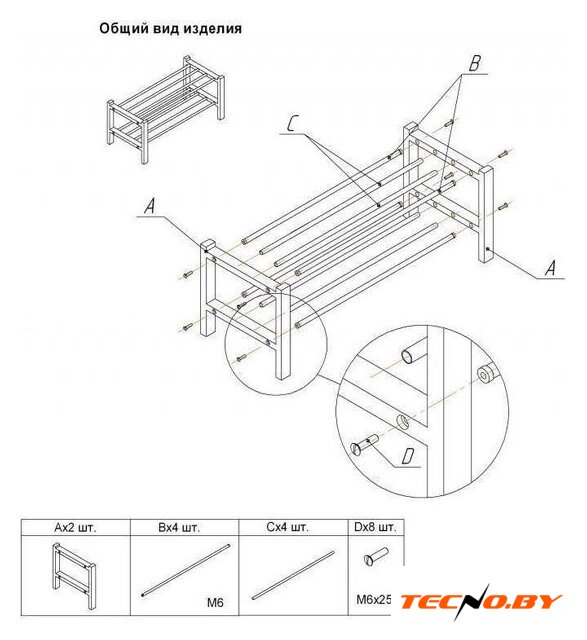 Общий вид изделия

B

C

A

A

D

| Ax2 шт. | Bx4 шт. | Cx4 шт. | Dx8 шт. |
|---|---|---|---|
| | M6 | | M6x25 |

TECNO.BY