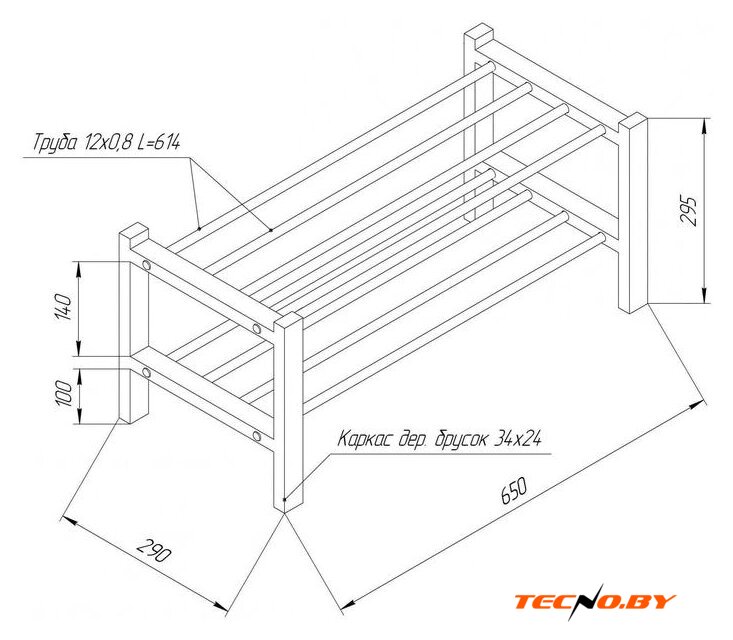 Труба 12x0,8 L=614

295

140

100

Каркас дер. брусок 34x24

650

290

TECNO.BY